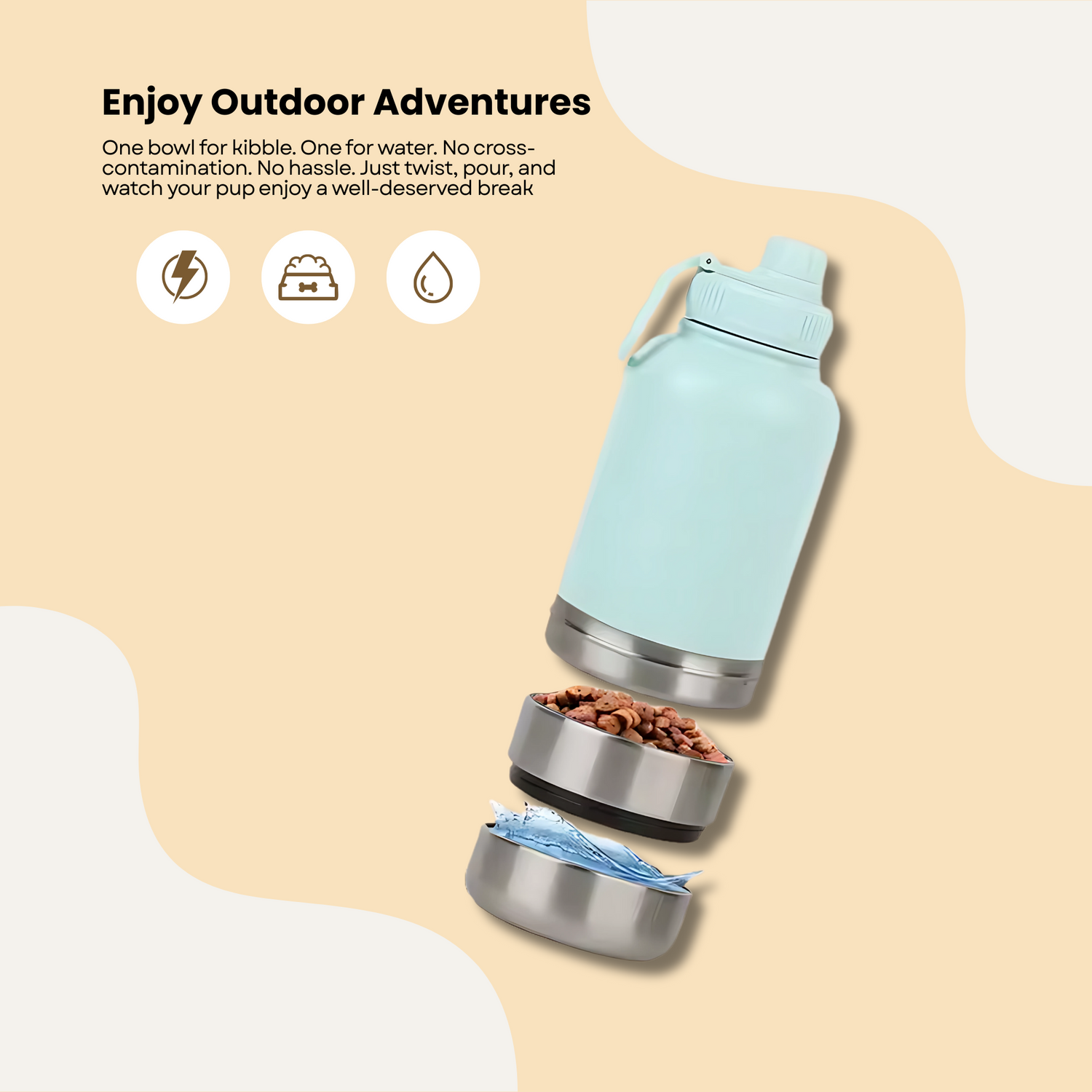 Enjoy Outdoor Adventures

One bowl for kibble. One for water. No cross-contamination. No hassle. Just twist, pour, and watch your pup enjoy a well-deserved break